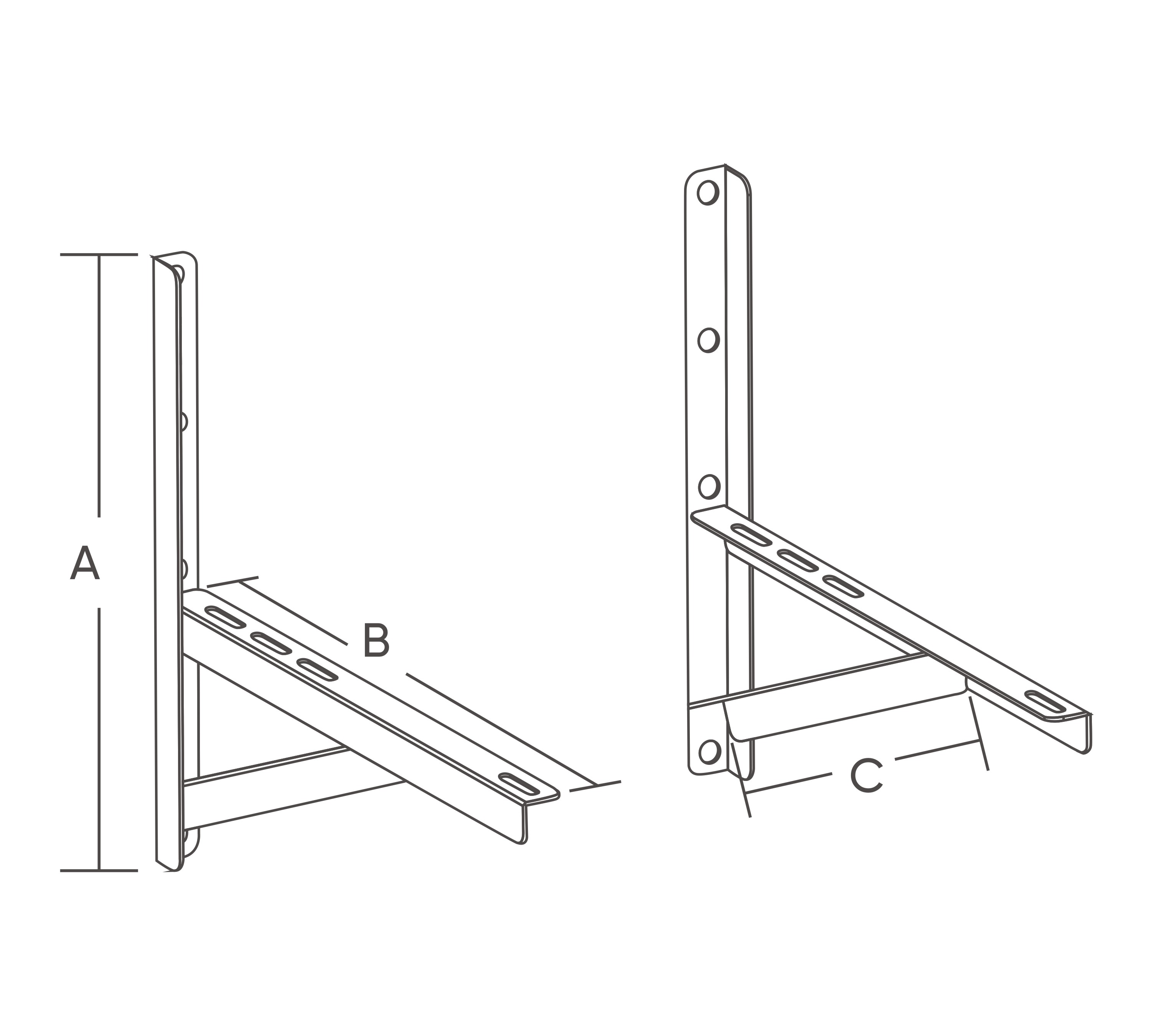 A

B

C